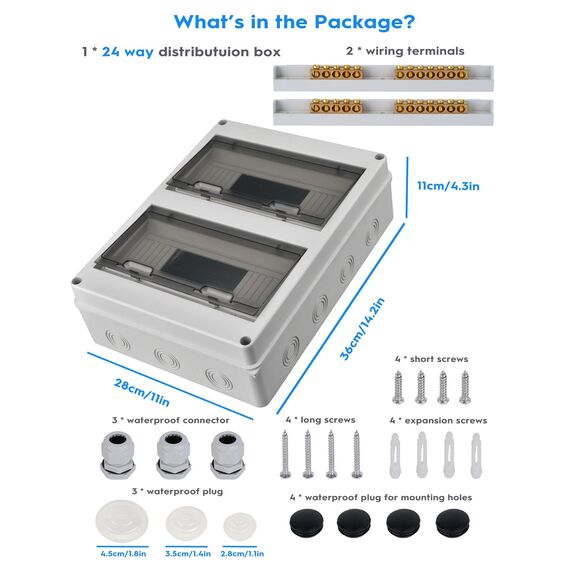 What's in the Package?

1 * 24 way distributuion box

2 * wiring terminals

11cm/4.3in

36cm/14.2in

28cm/11in

4 * short screws

3 * waterproof connector

4 * long screws

4 * expansion screws

3 * waterproof plug

4 * waterproof plug for mounting holes

4.5cm/1.8in

3.5cm/1.4in

2.8cm/1.1in