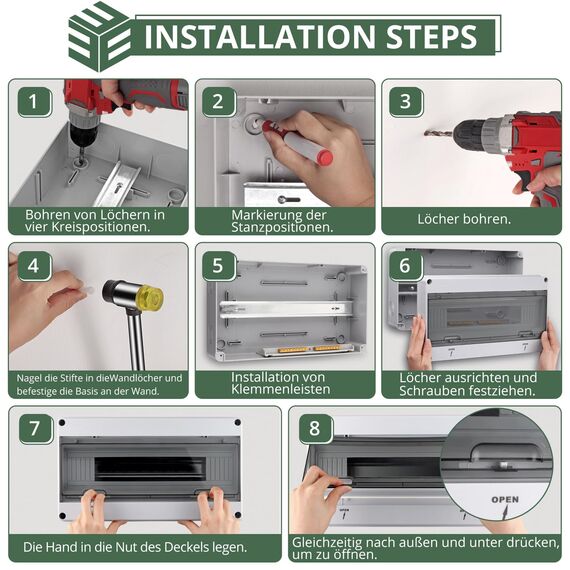 INSTALLATION STEPS

1
Bohren von Löchern in vier Kreispositionen.

2
Markierung der Stanzpositionen.

3
Löcher bohren.

4
Nagel die Stifte in dieWandlöcher und befestige die Basis an der Wand.

5
Installation von Klemmenleisten

6
Löcher ausrichten und Schrauben festziehen.

7
Die Hand in die Nut des Deckels legen.

8
OPEN
Gleichzeitig nach außen und unter drücken, um zu öffnen.