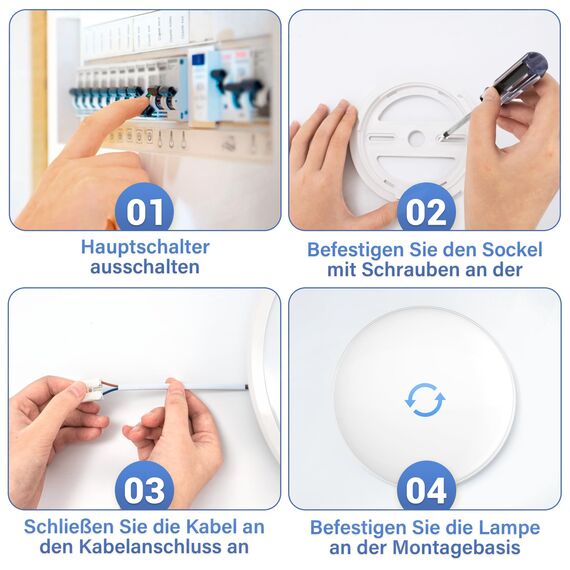 01

Hauptschalter ausschalten

02

Befestigen Sie den Sockel mit Schrauben an der

03

Schließen Sie die Kabel an den Kabelanschluss an

04

Befestigen Sie die Lampe an der Montagebasis