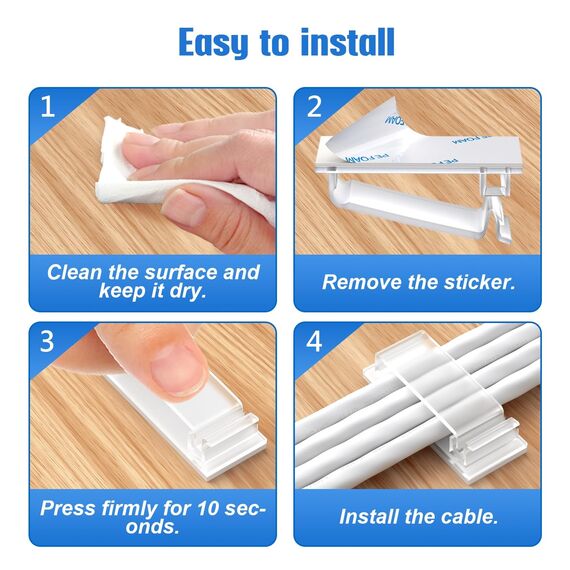 Easy to install

1

Clean the surface and keep it dry.

2

PE FOAM PE FOAM

Remove the sticker.

3

Press firmly for 10 seconds.

4

Install the cable.