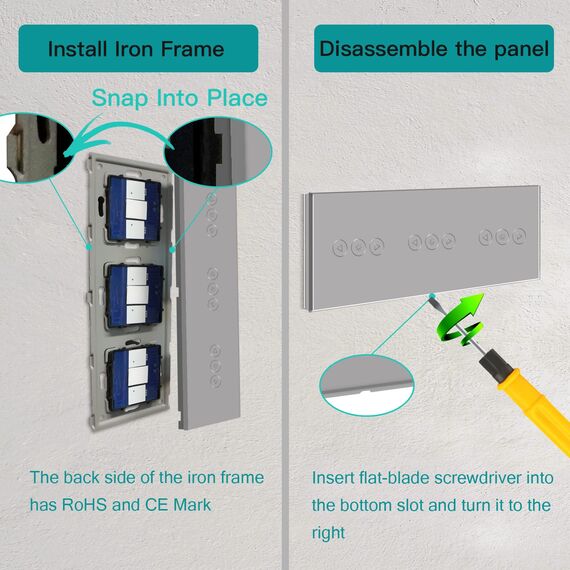 Install Iron Frame

Snap Into Place

The back side of the iron frame has RoHS and CE Mark

Disassemble the panel

Insert flat-blade screwdriver into the bottom slot and turn it to the right