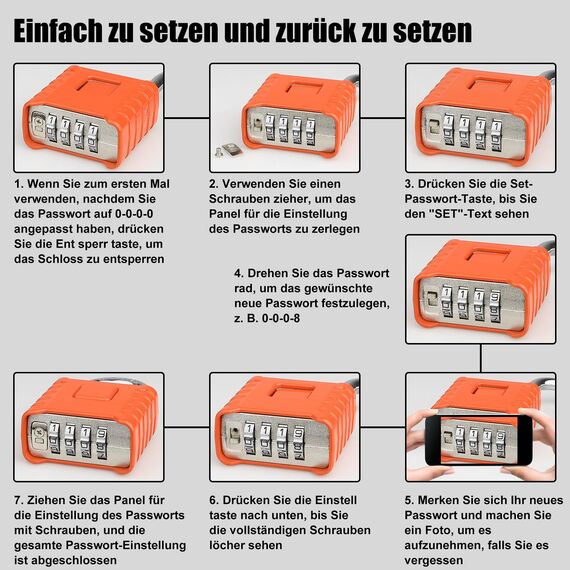 Einfach zu setzen und zurück zu setzen

1. Wenn Sie zum ersten Mal verwenden, nachdem Sie das Passwort auf 0-0-0-0 angepasst haben, drücken Sie die Ent sperr taste, um das Schloss zu entsperren

2. Verwenden Sie einen Schrauben zieher, um das Panel für die Einstellung des Passworts zu zerlegen

3. Drücken Sie die Set-Passwort-Taste, bis Sie den "SET"-Text sehen

4. Drehen Sie das Passwort rad, um das gewünschte neue Passwort festzulegen, z. B. 0-0-0-8

7. Ziehen Sie das Panel für die Einstellung des Passworts mit Schrauben, und die gesamte Passwort-Einstellung ist abgeschlossen

6. Drücken Sie die Einstell taste nach unten, bis Sie die vollständigen Schrauben löcher sehen

5. Merken Sie sich Ihr neues Passwort und machen Sie ein Foto, um es aufzunehmen, falls Sie es vergessen