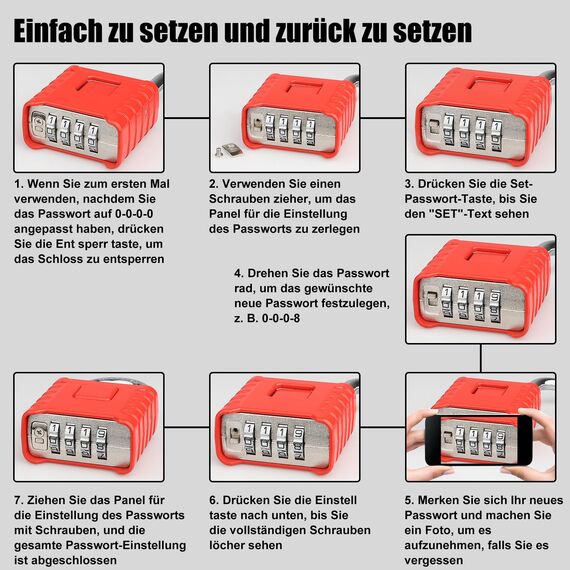 Einfach zu setzen und zurück zu setzen

1. Wenn Sie zum ersten Mal verwenden, nachdem Sie das Passwort auf 0-0-0-0 angepasst haben, drücken Sie die Ent sperr taste, um das Schloss zu entsperren

2. Verwenden Sie einen Schrauben zieher, um das Panel für die Einstellung des Passworts zu zerlegen

3. Drücken Sie die Set-Passwort-Taste, bis Sie den "SET"-Text sehen

4. Drehen Sie das Passwort rad, um das gewünschte neue Passwort festzulegen, z. B. 0-0-0-8

7. Ziehen Sie das Panel für die Einstellung des Passworts mit Schrauben, und die gesamte Passwort-Einstellung ist abgeschlossen

6. Drücken Sie die Einstell taste nach unten, bis Sie die vollständigen Schrauben löcher sehen

5. Merken Sie sich Ihr neues Passwort und machen Sie ein Foto, um es aufzunehmen, falls Sie es vergessen