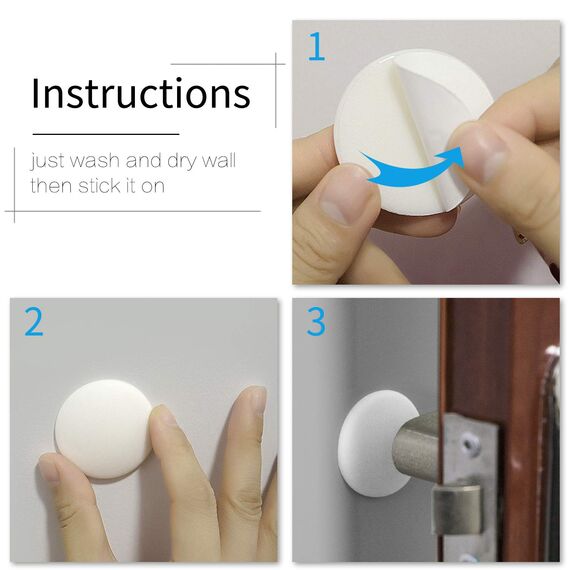 Instructions

just wash and dry wall then stick it on

1

2

3