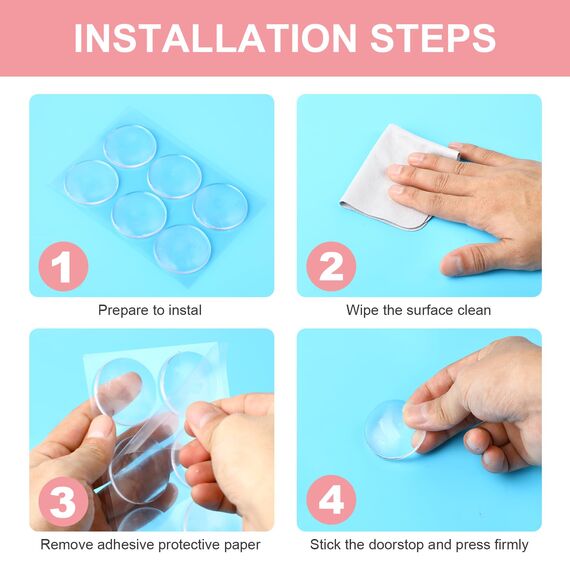 INSTALLATION STEPS

1

Prepare to instal

2

Wipe the surface clean

3

Remove adhesive protective paper

4

Stick the doorstop and press firmly