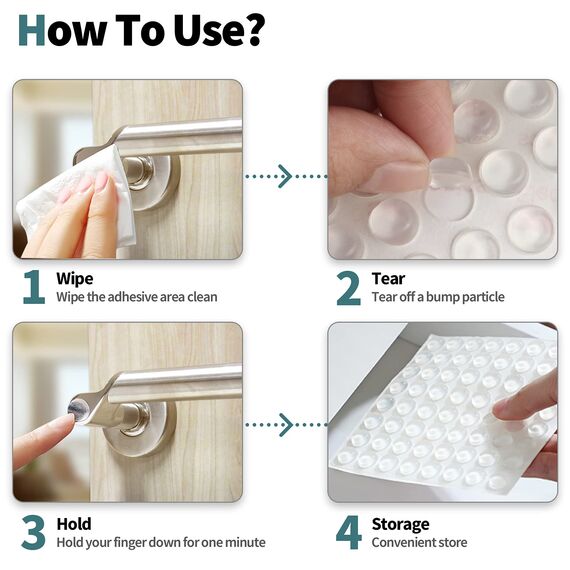 How To Use?

1 Wipe
Wipe the adhesive area clean

2 Tear
Tear off a bump particle

3 Hold
Hold your finger down for one minute

4 Storage
Convenient store