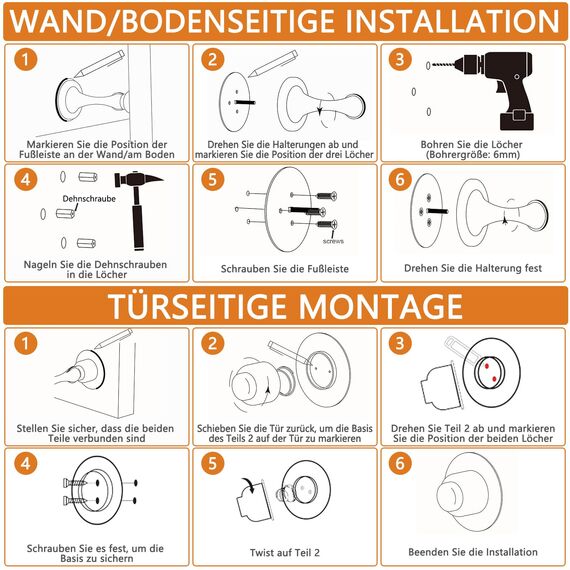 WAND/BODENSEITIGE INSTALLATION

1
Markieren Sie die Position der Fußleiste an der Wand/am Boden

2
Drehen Sie die Halterungen ab und markieren Sie die Position der drei Löcher

3
Bohren Sie die Löcher (Bohrergröße: 6mm)

4
Dehnschraube
Nageln Sie die Dehnschrauben in die Löcher

5
screws
Schrauben Sie die Fußleiste

6
Drehen Sie die Halterung fest

TÜRSEITIGE MONTAGE

1
Stellen Sie sicher, dass die beiden Teile verbunden sind

2
Schieben Sie die Tür zurück, um die Basis des Teils 2 auf der Tür zu markieren

3
Drehen Sie Teil 2 ab und markieren Sie die Position der beiden Löcher

4
Schrauben Sie es fest, um die Basis zu sichern

5
Twist auf Teil 2

6
Beenden Sie die Installation