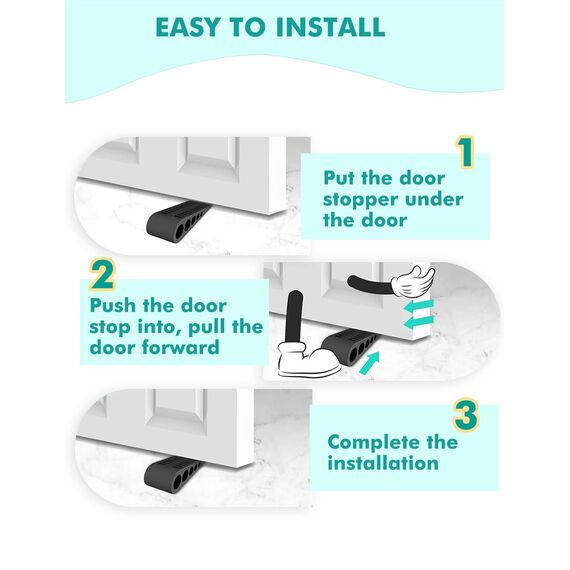 EASY TO INSTALL

1

Put the door stopper under the door

2

Push the door stop into, pull the door forward

3

Complete the installation