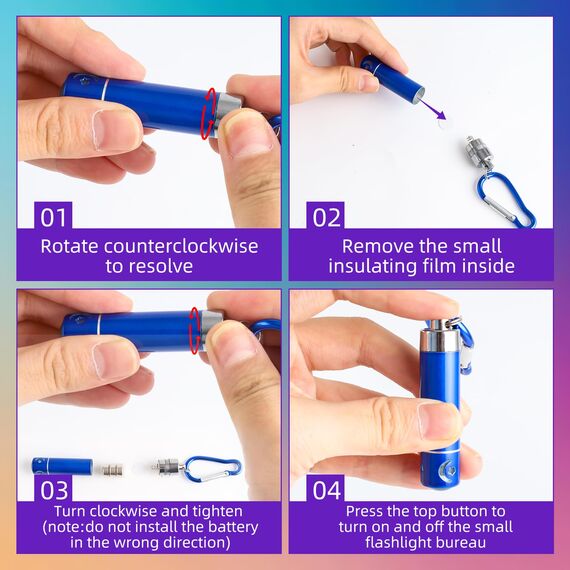 01
Rotate counterclockwise to resolve

02
Remove the small insulating film inside

03
Turn clockwise and tighten (note:do not install the battery in the wrong direction)

04
Press the top button to turn on and off the small flashlight bureau