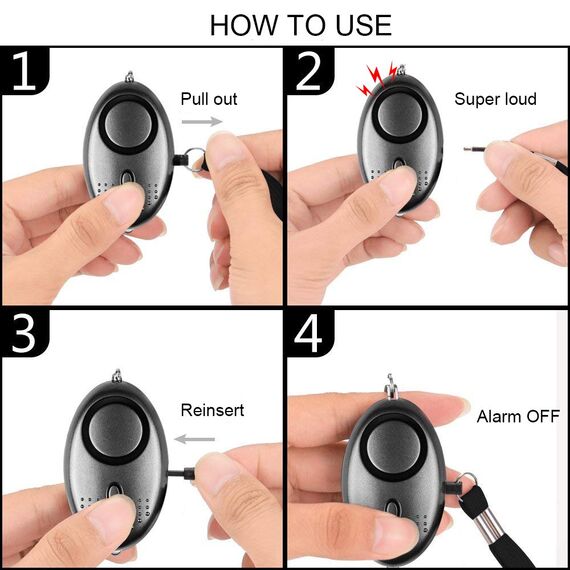 HOW TO USE

1

Pull out

2

Super loud

3

Reinsert

4

Alarm OFF