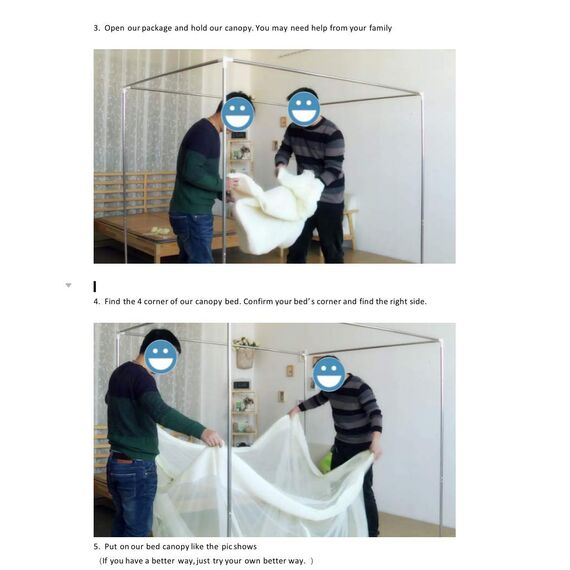 3. Open our package and hold our canopy. You may need help from your family

4. Find the 4 corner of our canopy bed. Confirm your bed's corner and find the right side.

5. Put on our bed canopy like the pic shows
(If you have a better way, just try your own better way. )