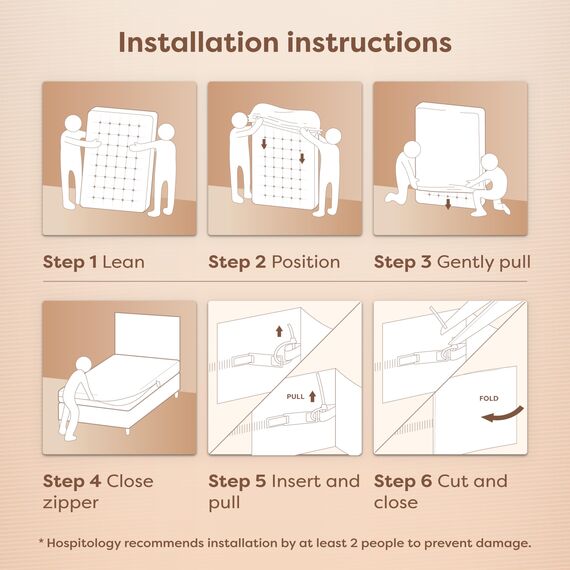 Installation instructions

Step 1 Lean

Step 2 Position

Step 3 Gently pull

Step 4 Close zipper

PULL

Step 5 Insert and pull

FOLD

Step 6 Cut and close

* Hospitology recommends installation by at least 2 people to prevent damage.