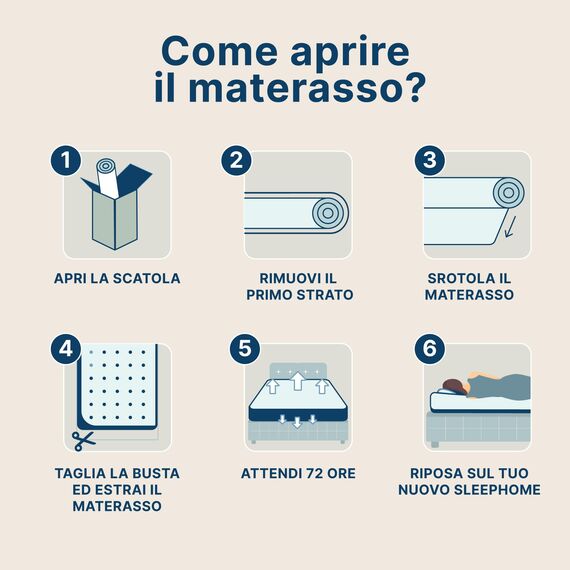 Come aprire il materasso?

1
APRI LA SCATOLA

2
RIMUOVI IL PRIMO STRATO

3
SROTOLA IL MATERASSO

4
TAGLIA LA BUSTA ED ESTRAI IL MATERASSO

5
ATTENDI 72 ORE

6
RIPOSA SUL TUO NUOVO SLEEPHOME