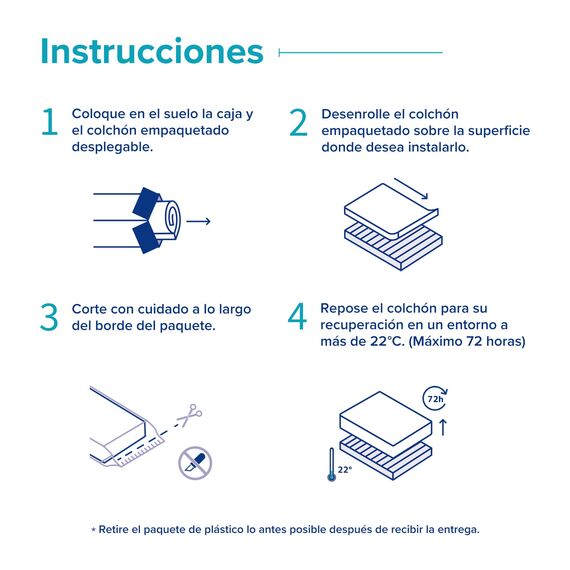 Instrucciones

1 Coloque en el suelo la caja y el colchón empaquetado desplegable.

2 Desenrolle el colchón empaquetado sobre la superficie donde desea instalarlo.

3 Corte con cuidado a lo largo del borde del paquete.

4 Repose el colchón para su recuperación en un entorno a más de 22°C. (Máximo 72 horas)

72h

22°

* Retire el paquete de plástico lo antes posible después de recibir la entrega.