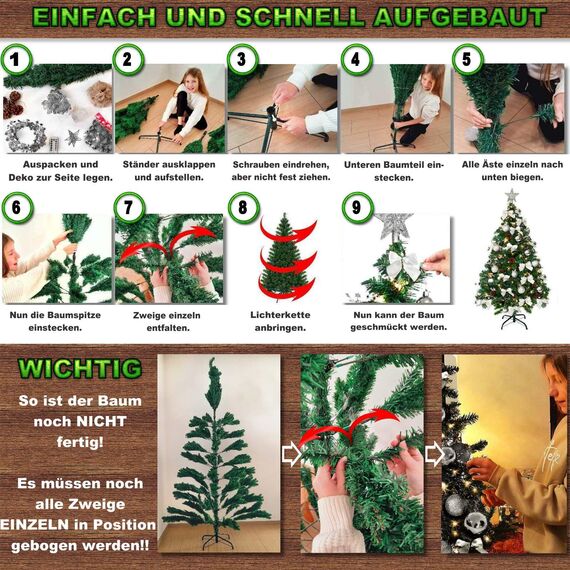 EINFACH UND SCHNELL AUFGEBAUT

1
Auspacken und Deko zur Seite legen.

2
Ständer ausklappen und aufstellen.

3
Schrauben eindrehen, aber nicht fest ziehen.

4
Unteren Baumteil einstecken.

5
Alle Äste einzeln nach unten biegen.

6
Nun die Baumspitze einstecken.

7
Zweige einzeln entfalten.

8
Lichterkette anbringen.

9
Nun kann der Baum geschmückt werden.

WICHTIG

So ist der Baum noch NICHT fertig!

Es müssen noch alle Zweige EINZELN in Position gebogen werden!!