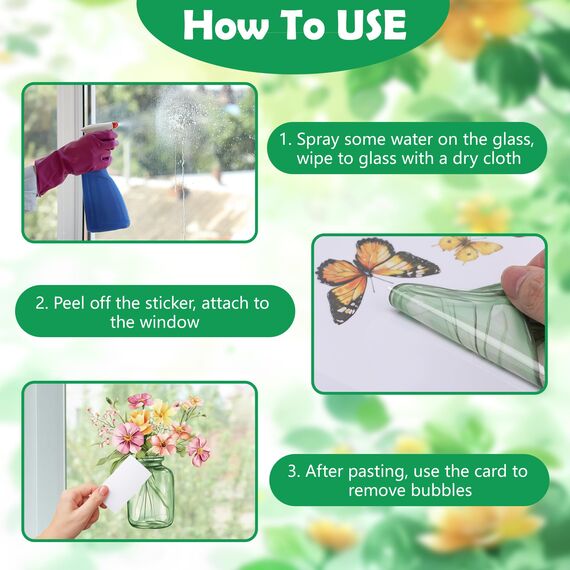 How To USE

1. Spray some water on the glass, wipe to glass with a dry cloth

2. Peel off the sticker, attach to the window

3. After pasting, use the card to remove bubbles