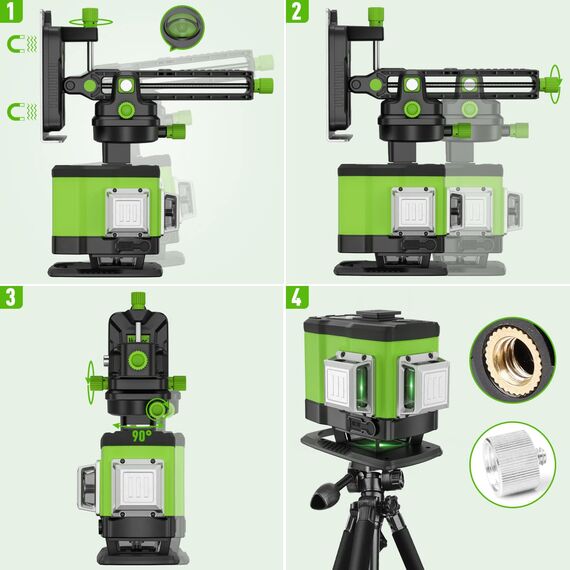 1

2

3

90°

4