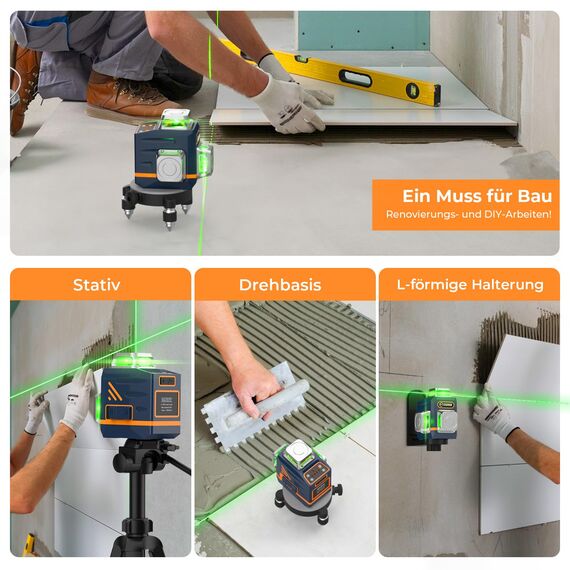 Ein Muss für Bau
Renovierungs- und DIY-Arbeiten!

Stativ

Drehbasis

L-förmige Halterung