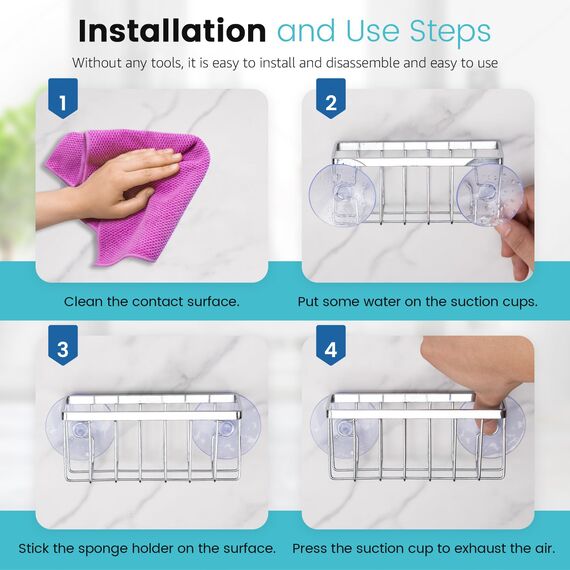 Installation and Use Steps

Without any tools, it is easy to install and disassemble and easy to use

1

Clean the contact surface.

2

Put some water on the suction cups.

3

Stick the sponge holder on the surface.

4

Press the suction cup to exhaust the air.