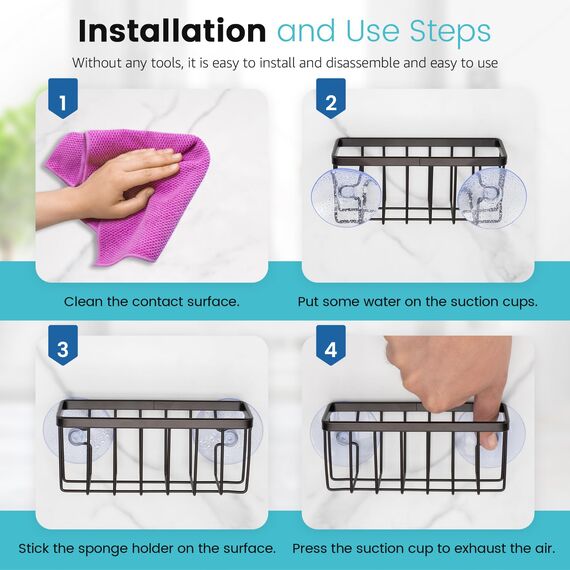 Installation and Use Steps

Without any tools, it is easy to install and disassemble and easy to use

1

Clean the contact surface.

2

Put some water on the suction cups.

3

Stick the sponge holder on the surface.

4

Press the suction cup to exhaust the air.