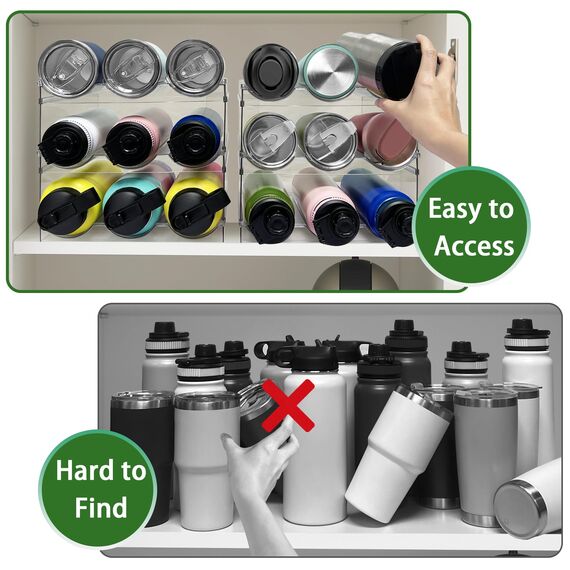 Easy to Access

Hard to Find