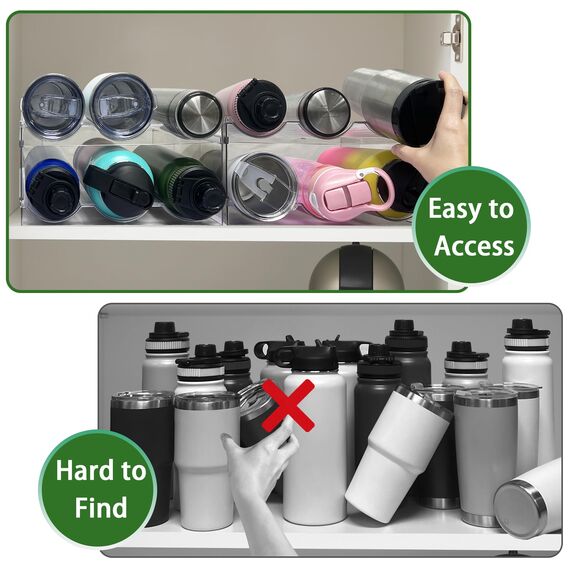 Easy to Access

Hard to Find