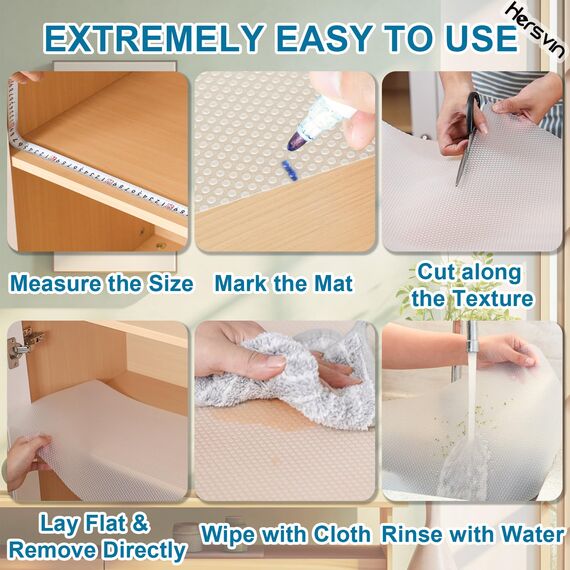 EXTREMELY EASY TO USE

Hersvin

Measure the Size

Mark the Mat

Cut along the Texture

Lay Flat & Remove Directly

Wipe with Cloth

Rinse with Water