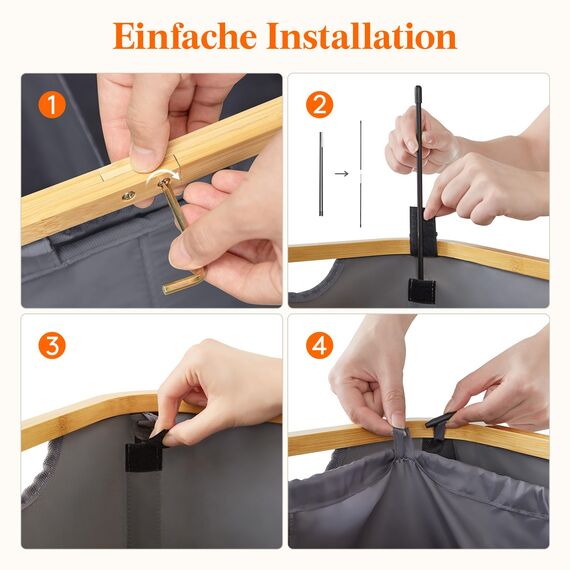 Einfache Installation

1

2

3

4