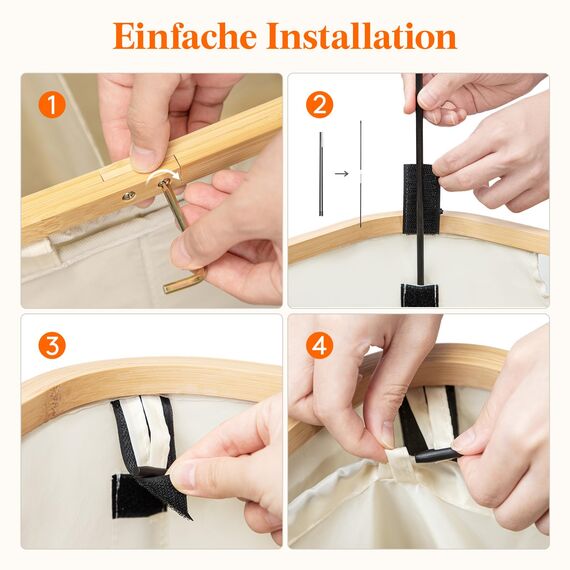 Einfache Installation

1

2

3

4