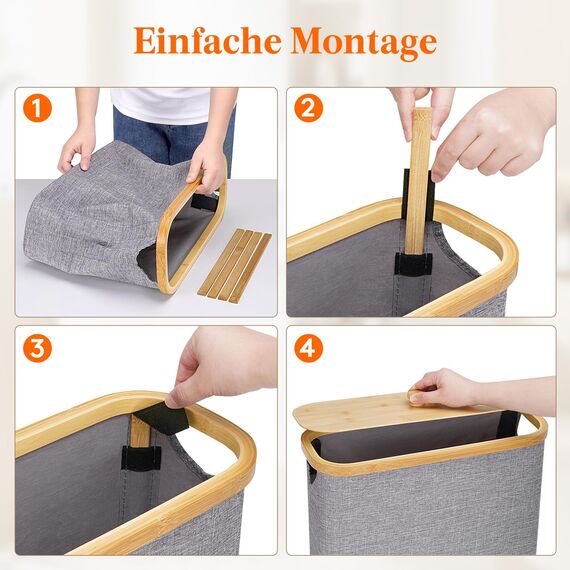 Einfache Montage

1

2

3

4