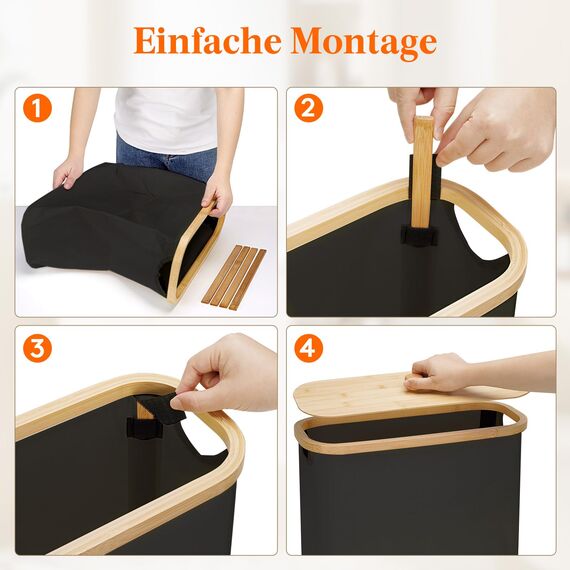 Einfache Montage

1

2

3

4