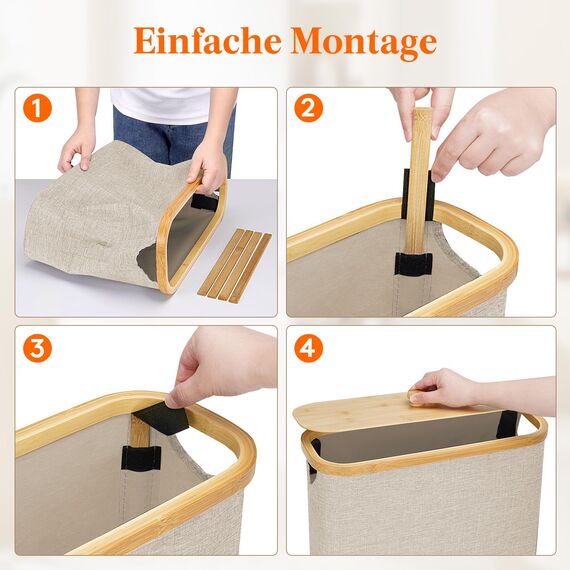 Einfache Montage

1

2

3

4