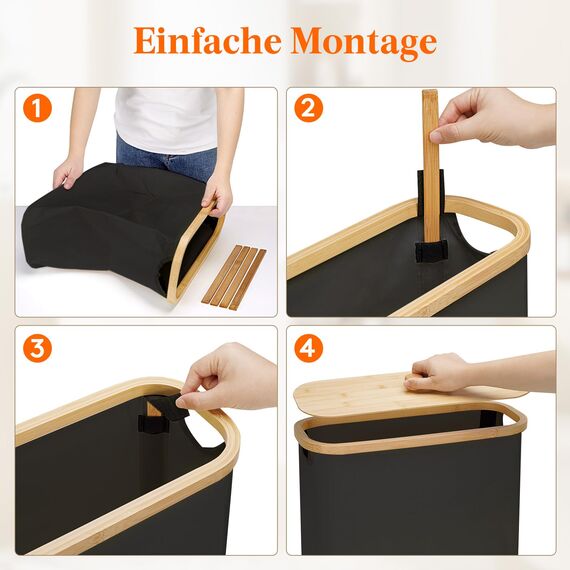 Einfache Montage

1

2

3

4