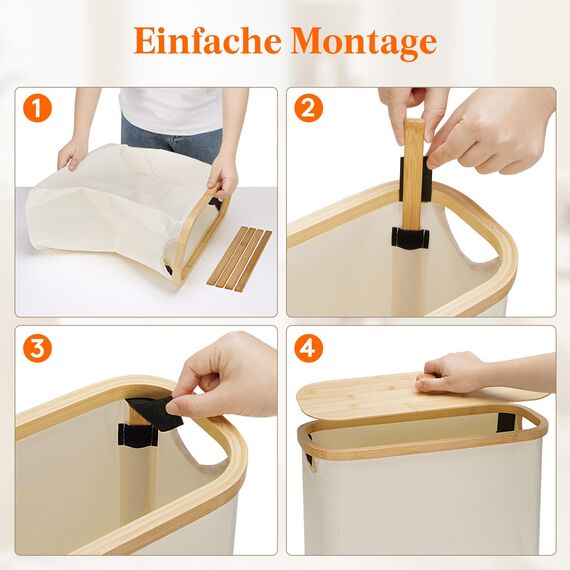 Einfache Montage

1

2

3

4