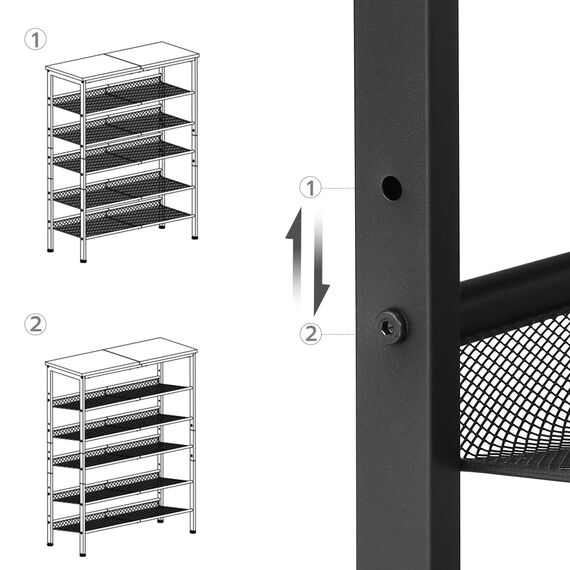 ①

②

①

②