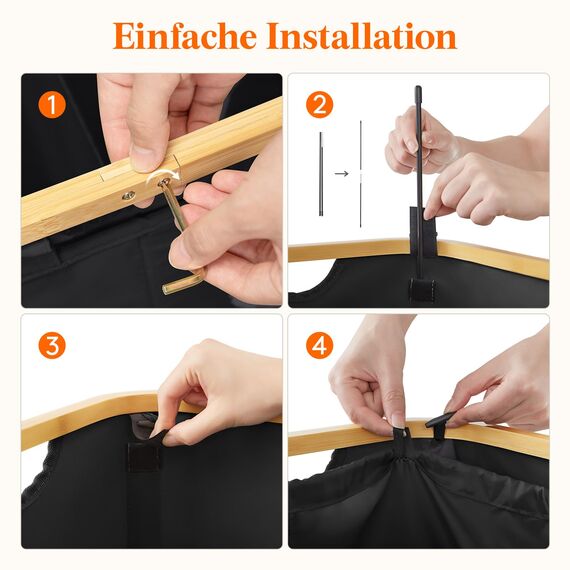 Einfache Installation

1

2

3

4