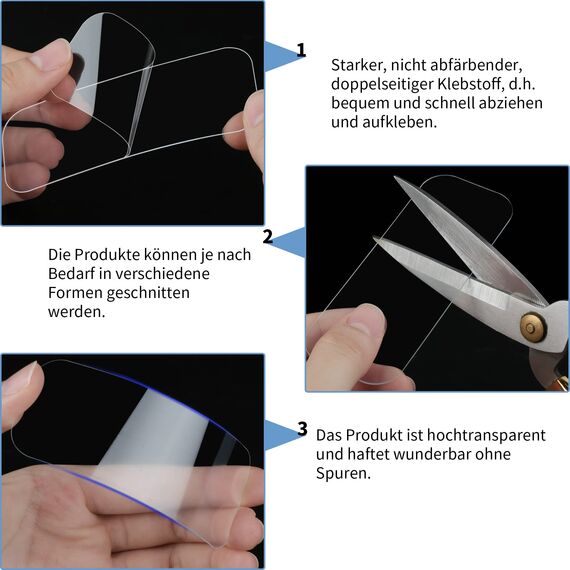 1

Starker, nicht abfärbender, doppelseitiger Klebstoff, d.h. bequem und schnell abziehen und aufkleben.

2

Die Produkte können je nach Bedarf in verschiedene Formen geschnitten werden.

3

Das Produkt ist hochtransparent und haftet wunderbar ohne Spuren.