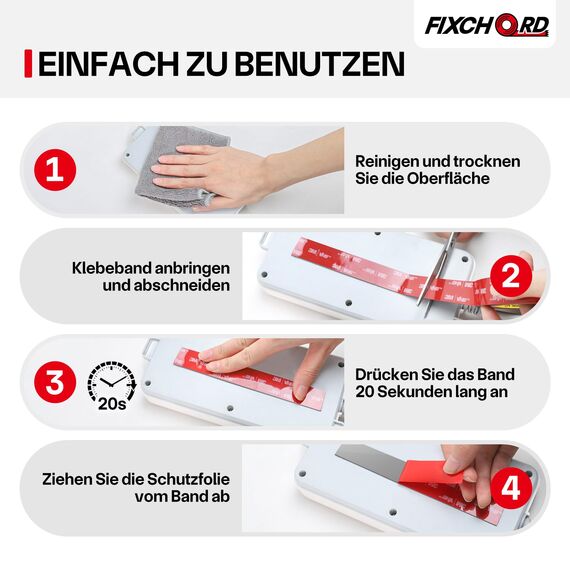 FIXCHORD

EINFACH ZU BENUTZEN

1

Reinigen und trocknen Sie die Oberfläche

Klebeband anbringen und abschneiden

2

3

20s

Drücken Sie das Band 20 Sekunden lang an

Ziehen Sie die Schutzfolie vom Band ab

4