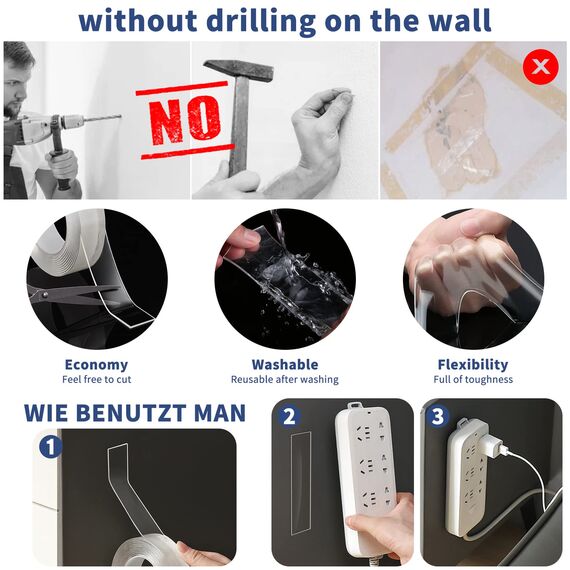 without drilling on the wall

NO

Economy
Feel free to cut

Washable
Reusable after washing

Flexibility
Full of toughness

WIE BENUTZT MAN

1

2

3