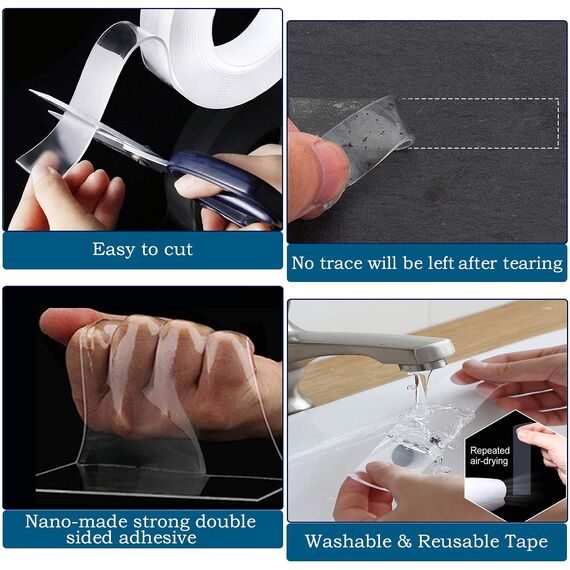 Easy to cut

No trace will be left after tearing

Nano-made strong double sided adhesive

Repeated air-drying

Washable & Reusable Tape