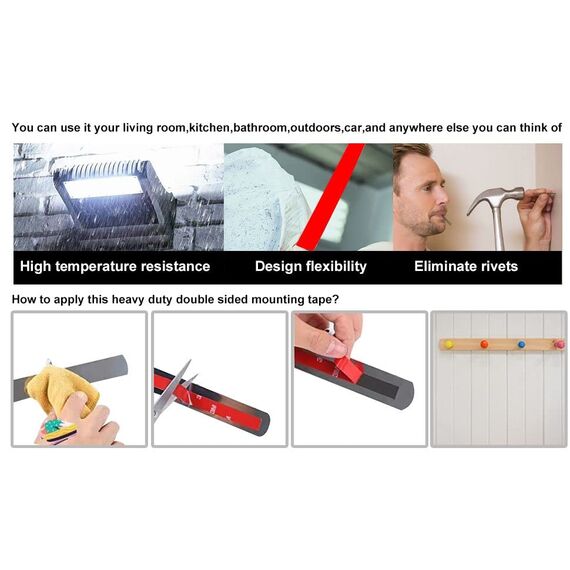 You can use it your living room,kitchen,bathroom,outdoors,car,and anywhere else you can think of

High temperature resistance

Design flexibility

Eliminate rivets

How to apply this heavy duty double sided mounting tape?