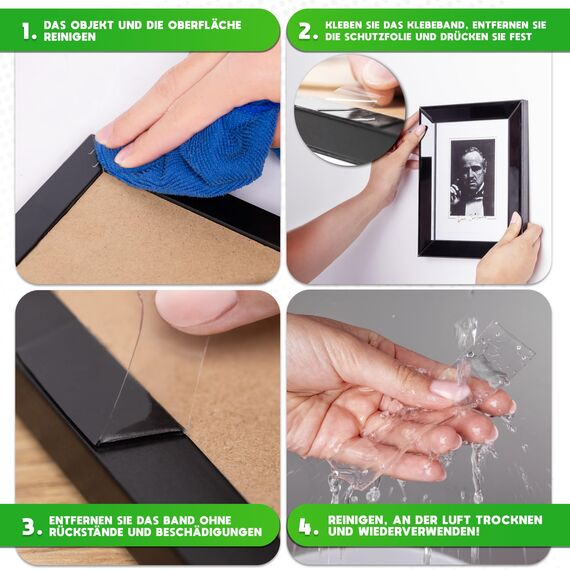 1. DAS OBJEKT UND DIE OBERFLÄCHE REINIGEN

2. KLEBEN SIE DAS KLEBEBAND, ENTFERNEN SIE DIE SCHUTZFOLIE UND DRÜCKEN SIE FEST

3. ENTFERNEN SIE DAS BAND OHNE RÜCKSTÄNDE UND BESCHÄDIGUNGEN

4. REINIGEN, AN DER LUFT TROCKNEN UND WIEDERVERWENDEN!