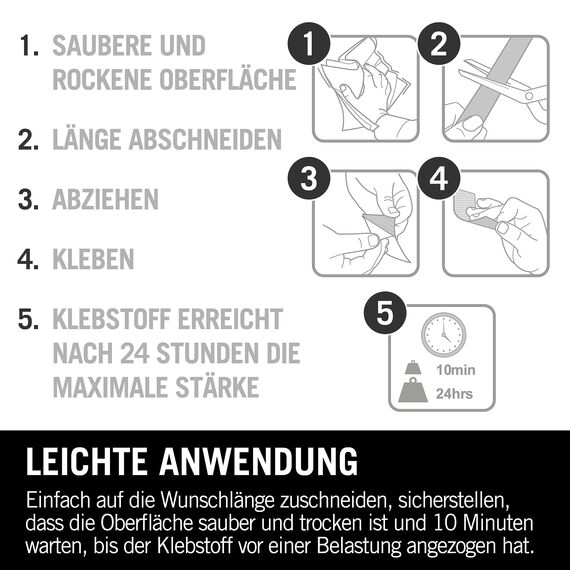 1. SAUBERE UND ROCKENE OBERFLÄCHE

2. LÄNGE ABSCHNEIDEN

3. ABZIEHEN

4. KLEBEN

5. KLEBSTOFF ERREICHT NACH 24 STUNDEN DIE MAXIMALE STÄRKE

1

2

3

4

5

10min

24hrs

LEICHTE ANWENDUNG

Einfach auf die Wunschlänge zuschneiden, sicherstellen, dass die Oberfläche sauber und trocken ist und 10 Minuten warten, bis der Klebstoff vor einer Belastung angezogen hat.