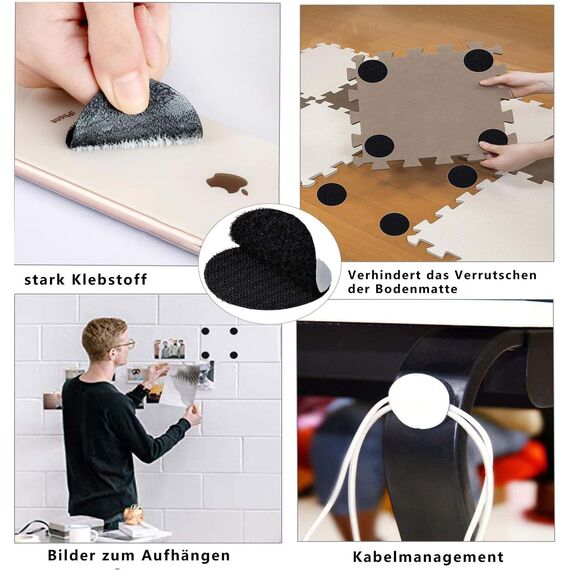 iPhone

stark Klebstoff

Verhindert das Verrutschen der Bodenmatte

Bilder zum Aufhängen

Kabelmanagement