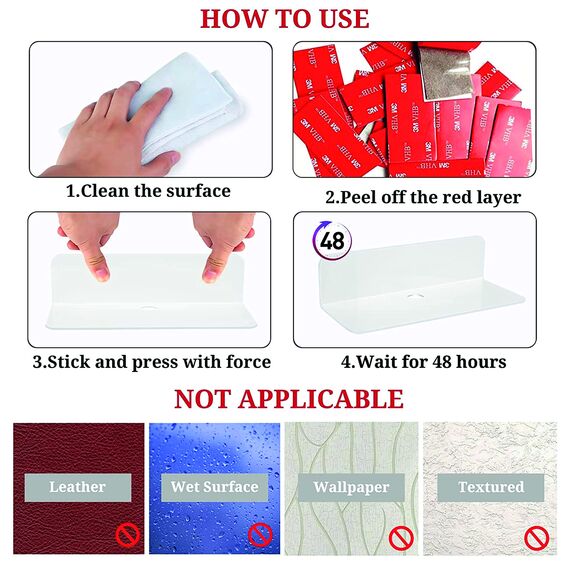 HOW TO USE

3M VHB

1.Clean the surface

2.Peel off the red layer

48

3.Stick and press with force

4.Wait for 48 hours

NOT APPLICABLE

Leather

Wet Surface

Wallpaper

Textured