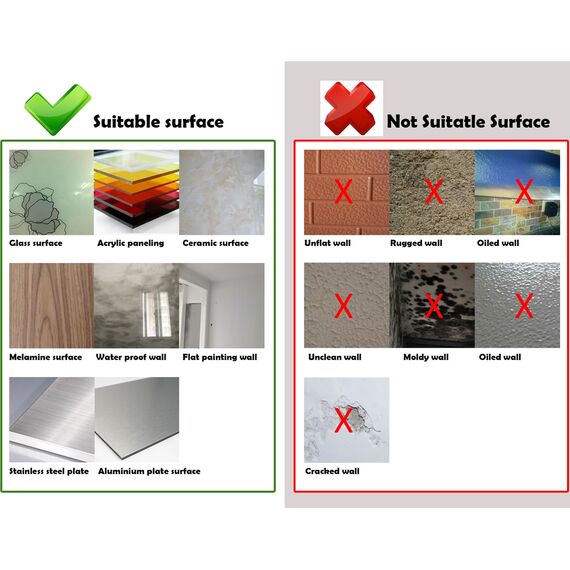 Suitable surface

Glass surface
Acrylic paneling
Ceramic surface
Melamine surface
Water proof wall
Flat painting wall
Stainless steel plate
Aluminium plate surface

Not Suitatle Surface

X
Unflat wall
X
Rugged wall
X
Oiled wall
X
Unclean wall
X
Moldy wall
X
Oiled wall
X
Cracked wall