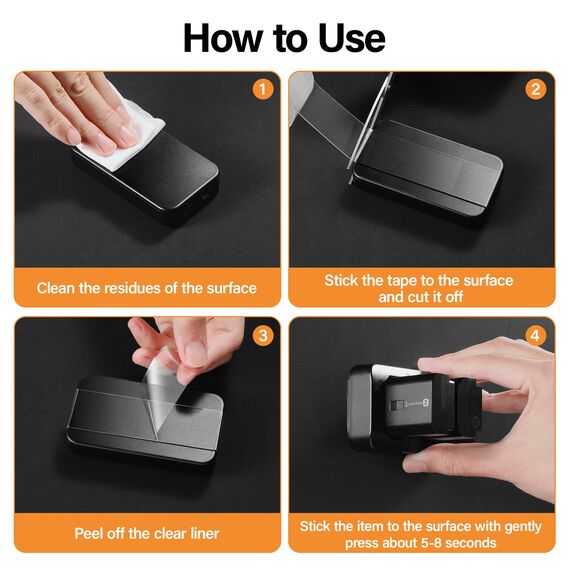 How to Use

1

Clean the residues of the surface

2

Stick the tape to the surface and cut it off

3

Peel off the clear liner

4

Stick the item to the surface with gently press about 5-8 seconds