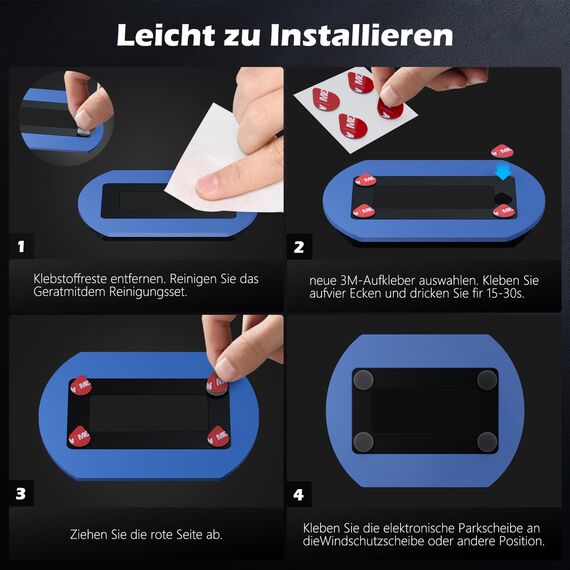 Leicht zu Installieren

1

Klebstoffreste entfernen. Reinigen Sie das Geratmitdem Reinigungsset.

2

neue 3M-Aufkleber auswahlen. Kleben Sie aufvier Ecken und dricken Sie fir 15-30s.

3

Ziehen Sie die rote Seite ab.

4

Kleben Sie die elektronische Parkscheibe an dieWindschutzscheibe oder andere Position.