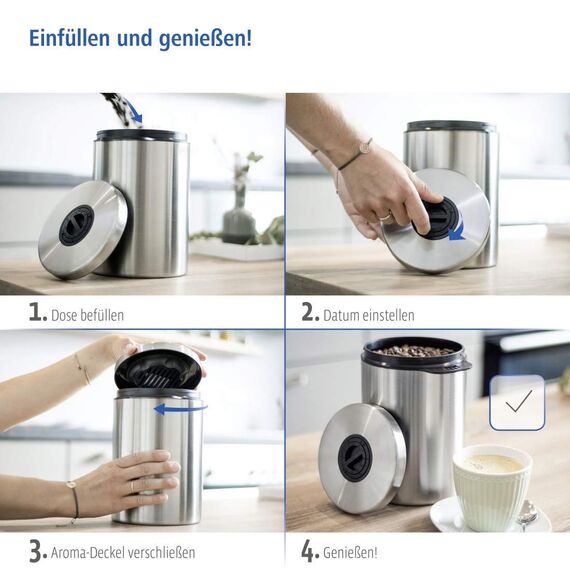 Einfüllen und genießen!

1. Dose befüllen

2. Datum einstellen

3. Aroma-Deckel verschließen

4. Genießen!