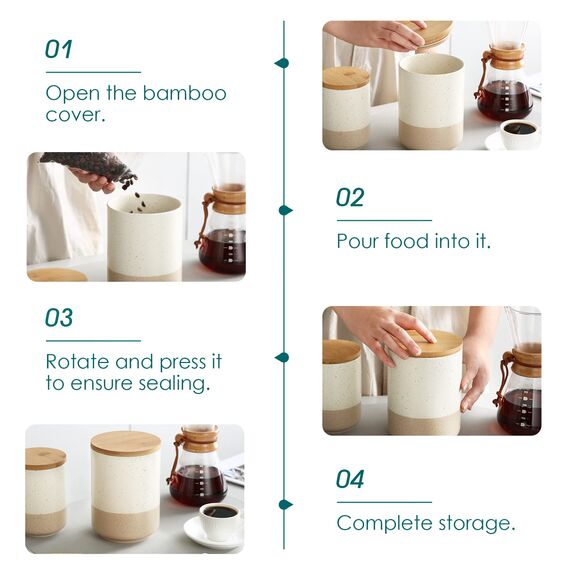 01

Open the bamboo cover.

02

Pour food into it.

03

Rotate and press it to ensure sealing.

04

Complete storage.